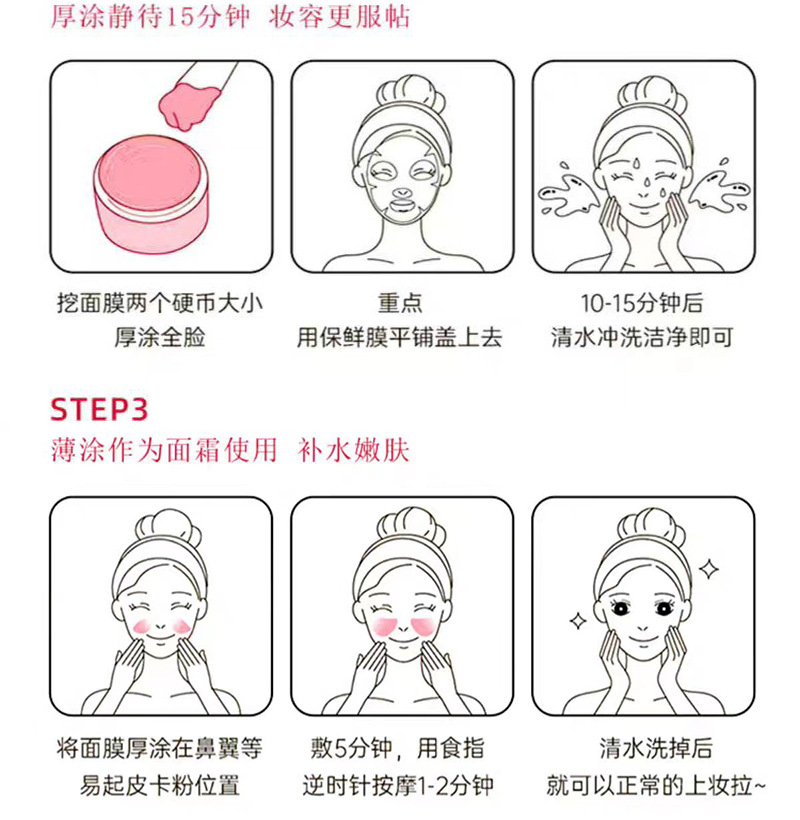 厚涂静待15分钟 妆容更服帖

挖面膜两个硬币大小
厚涂全脸

重点
用保鲜膜平铺盖上去

10-15分钟后
清水冲洗洁净即可

STEP3
薄涂作为面霜使用 补水嫩肤

将面膜厚涂在鼻翼等
易起皮卡粉位置

敷5分钟，用食指
逆时针按摩1-2分钟

清水洗掉后
就可以正常的上妆拉~