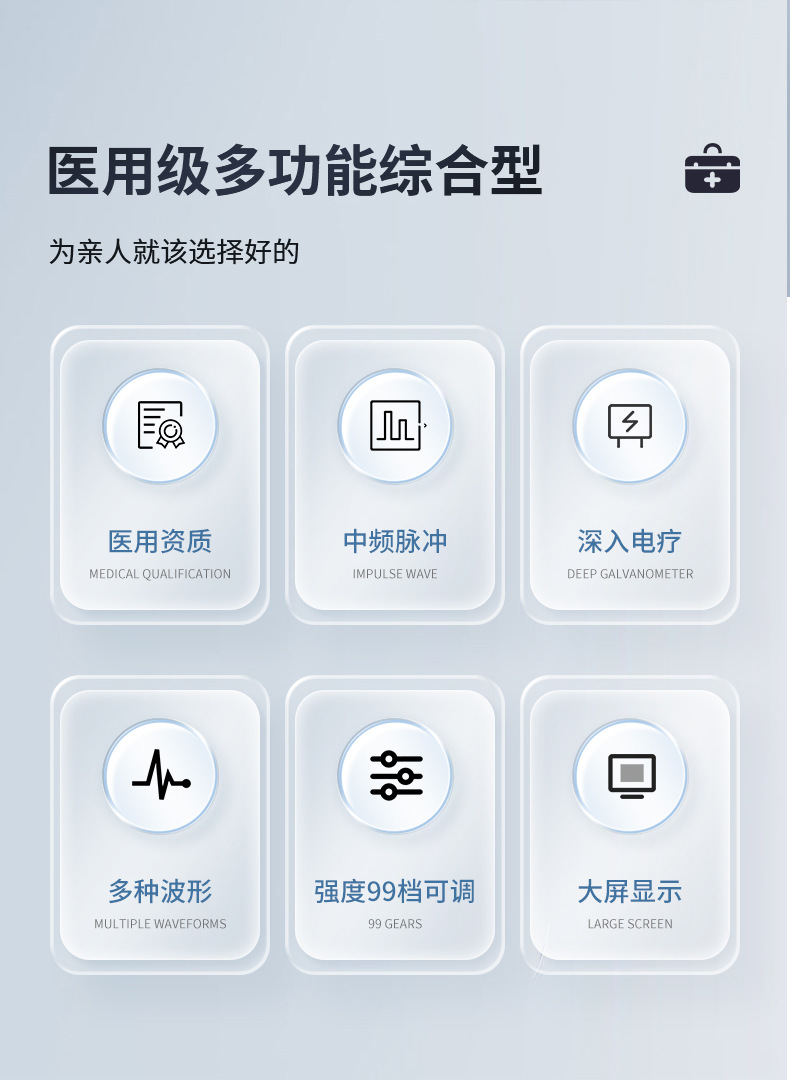 医用级多功能综合型

为亲人就该选择好的

医用资质
MEDICAL QUALIFICATION

中频脉冲
IMPULSE WAVE

深入电疗
DEEP GALVANOMETER

多种波形
MULTIPLE WAVEFORMS

强度99档可调
99 GEARS

大屏显示
LARGE SCREEN