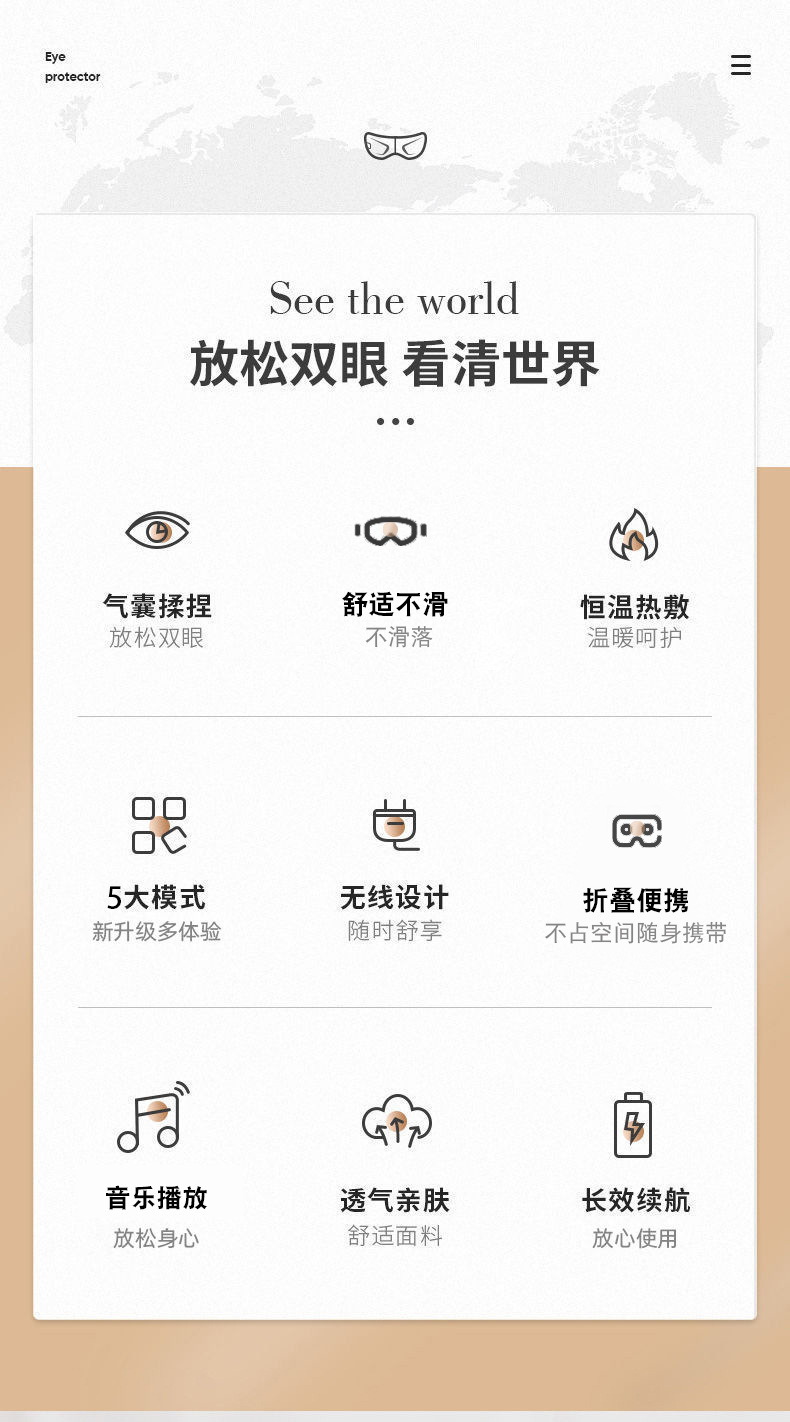 Eye
protector

See the world
放松双眼 看清世界

气囊揉捏
放松双眼

舒适不滑
不滑落

恒温热敷
温暖呵护

5大模式
新升级多体验

无线设计
随时舒享

折叠便携
不占空间随身携带

音乐播放
放松身心

透气亲肤
舒适面料

长效续航
放心使用