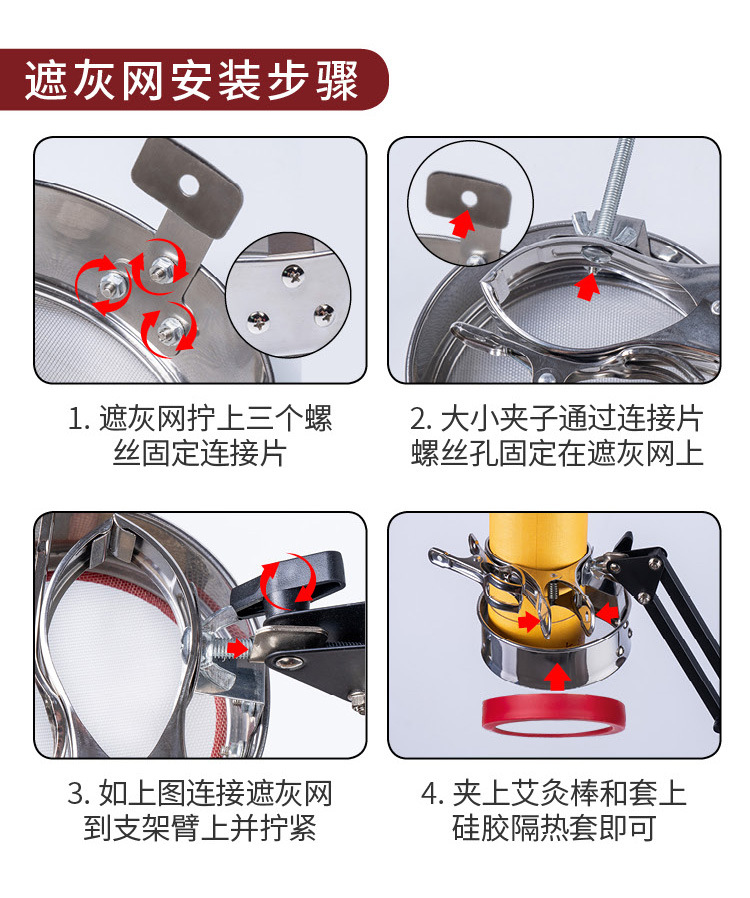 遮灰网安装步骤

1. 遮灰网拧上三个螺丝固定连接片

2. 大小夹子通过连接片螺丝孔固定在遮灰网上

3. 如上图连接遮灰网到支架臂上并拧紧

4. 夹上艾灸棒和套上硅胶隔热套即可