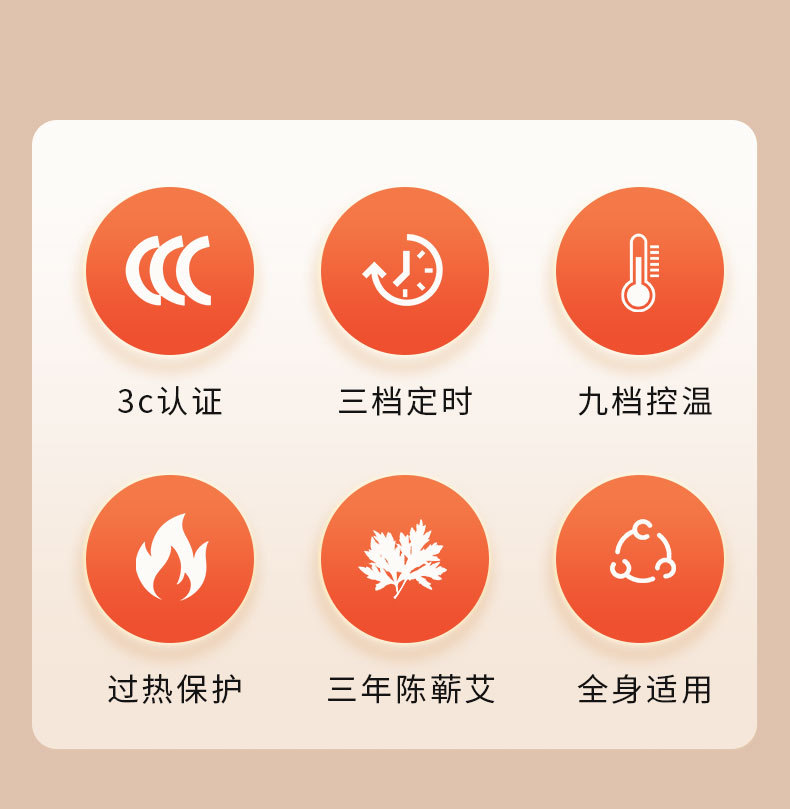 3c认证

三档定时

九档控温

过热保护

三年陈蕲艾

全身适用